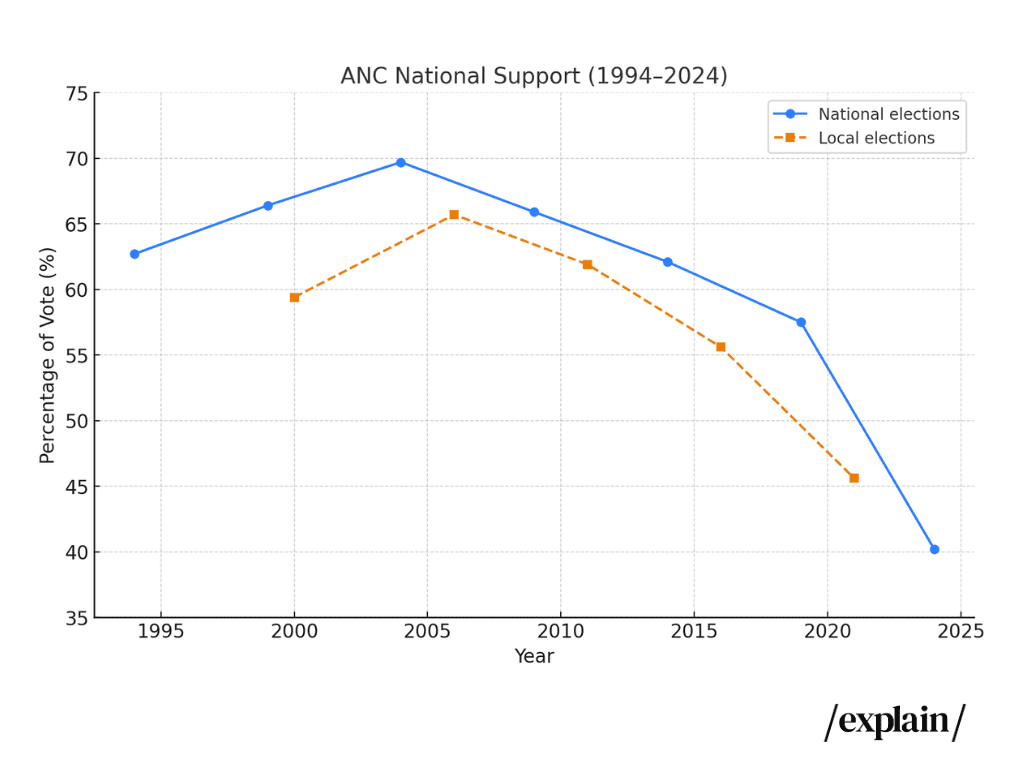 ANC National Support (1994–2024)

National elections
Local elections

Percentage of Vote (%)

75
70
65
60
55
50
45
40
35

1995
2000
2005
2010
2015
2020
2025

Year

/explain/